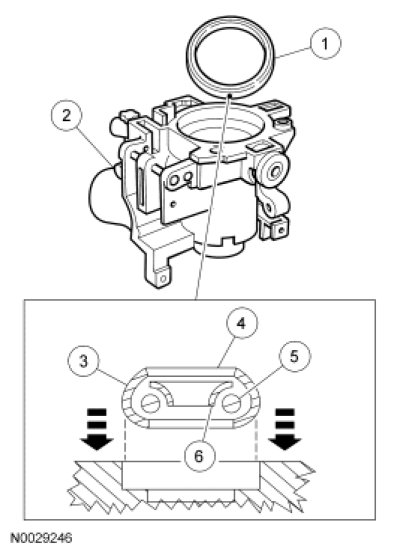 1
2
4
3
5
6
N0029246