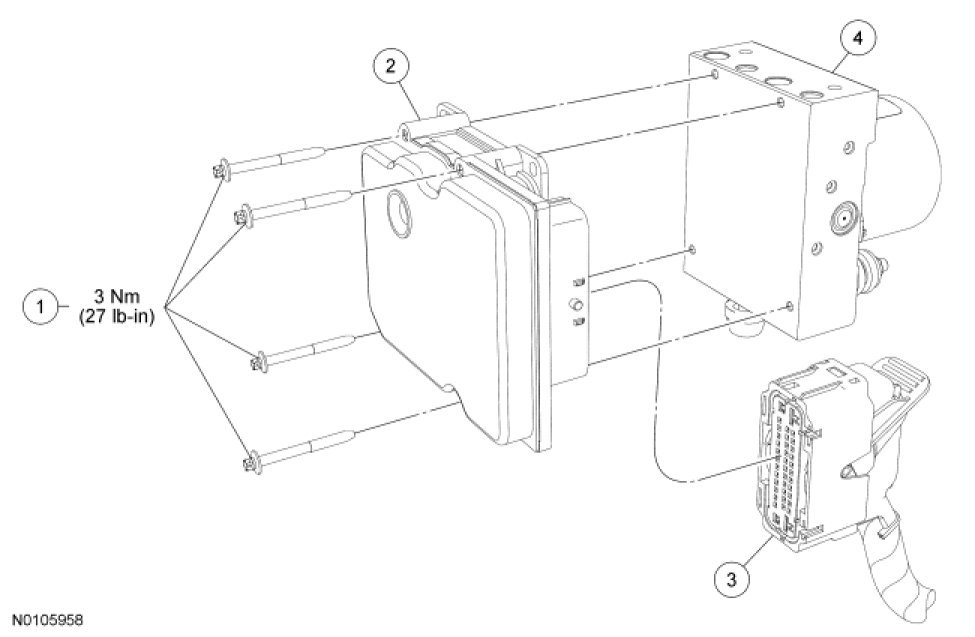 2

4

1

3 Nm
(27 lb-in)

3

N0105958