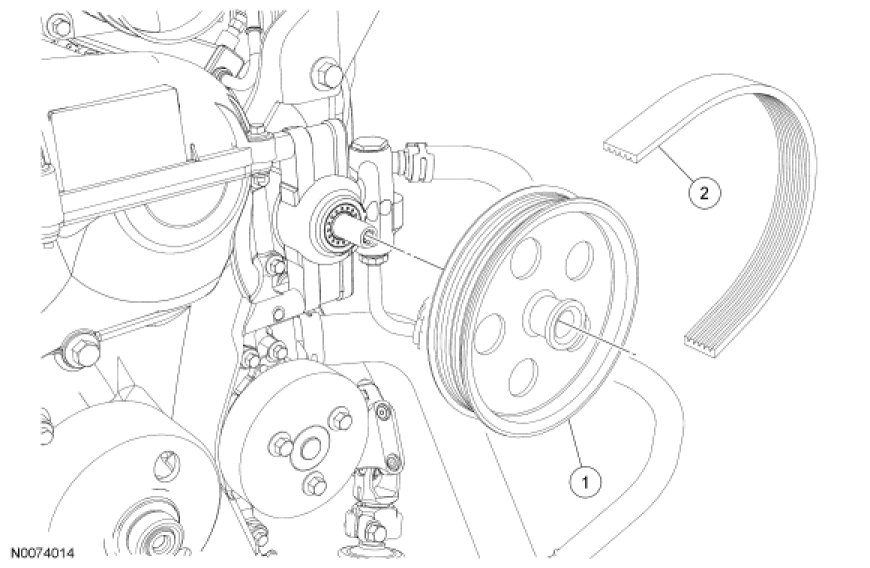 2

1

N0074014