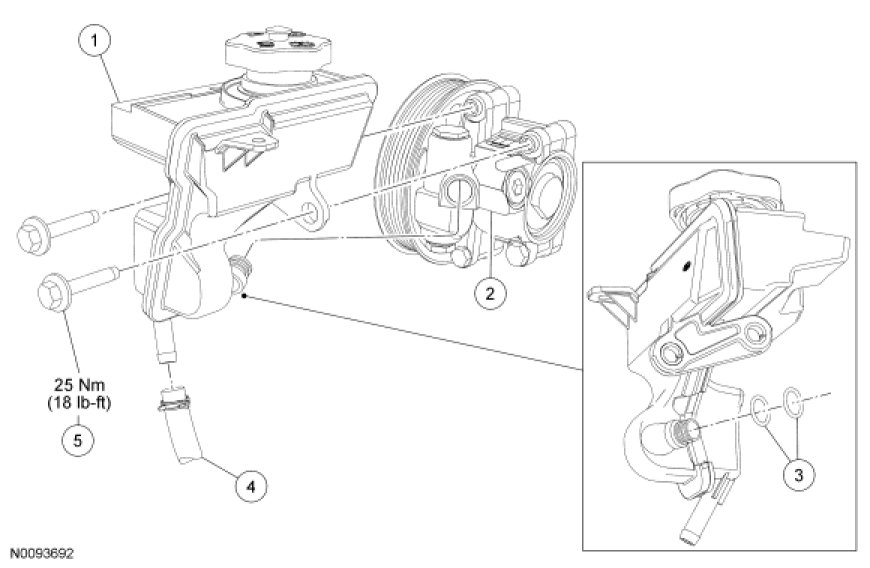 1

2

25 Nm
(18 lb-ft)

5

4

3

N0093692