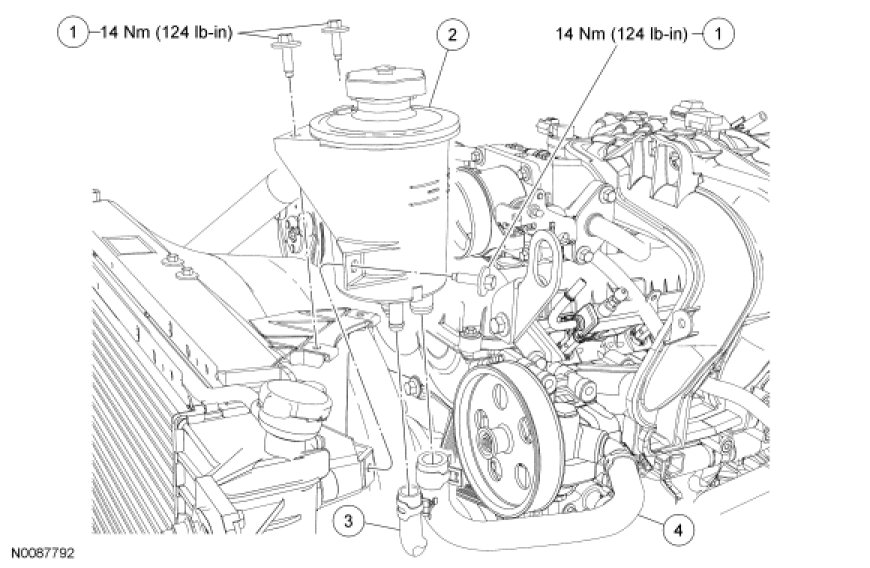 1 14 Nm (124 lb-in)

2

14 Nm (124 lb-in) 1

3

4

N0087792