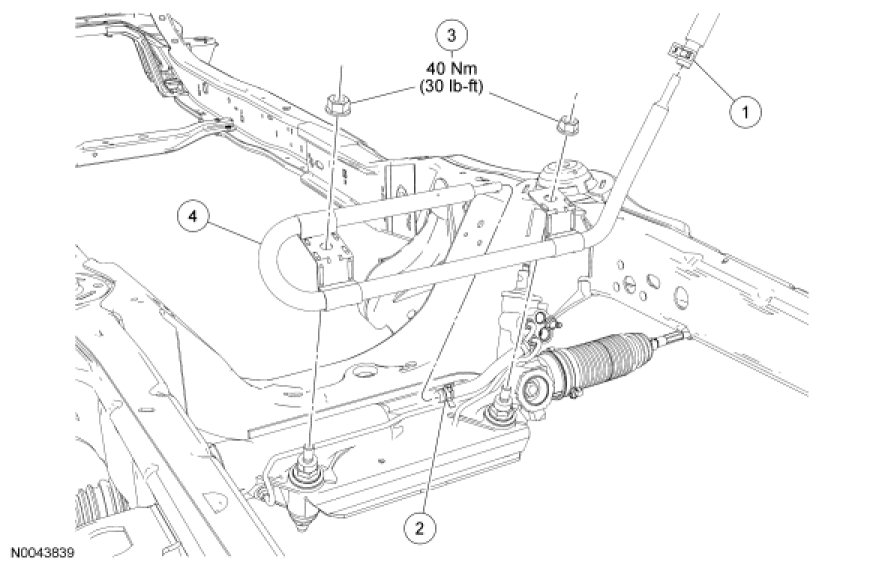 3
40 Nm
(30 lb-ft)

1

4

2

N0043839