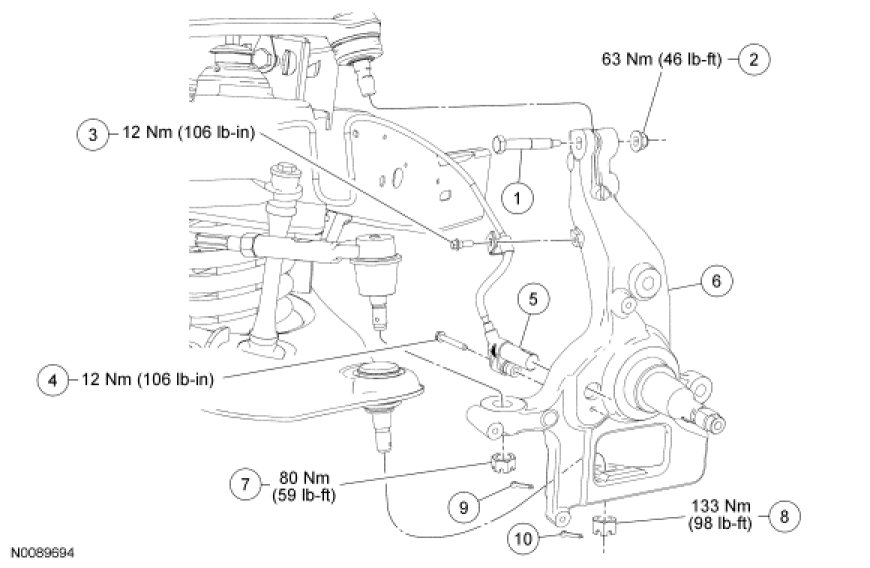 63 Nm (46 lb-ft) 2

3 12 Nm (106 lb-in)

1

6

5

4 12 Nm (106 lb-in)

7 80 Nm (59 lb-ft)

9

133 Nm (98 lb-ft) 8

10

N0089694