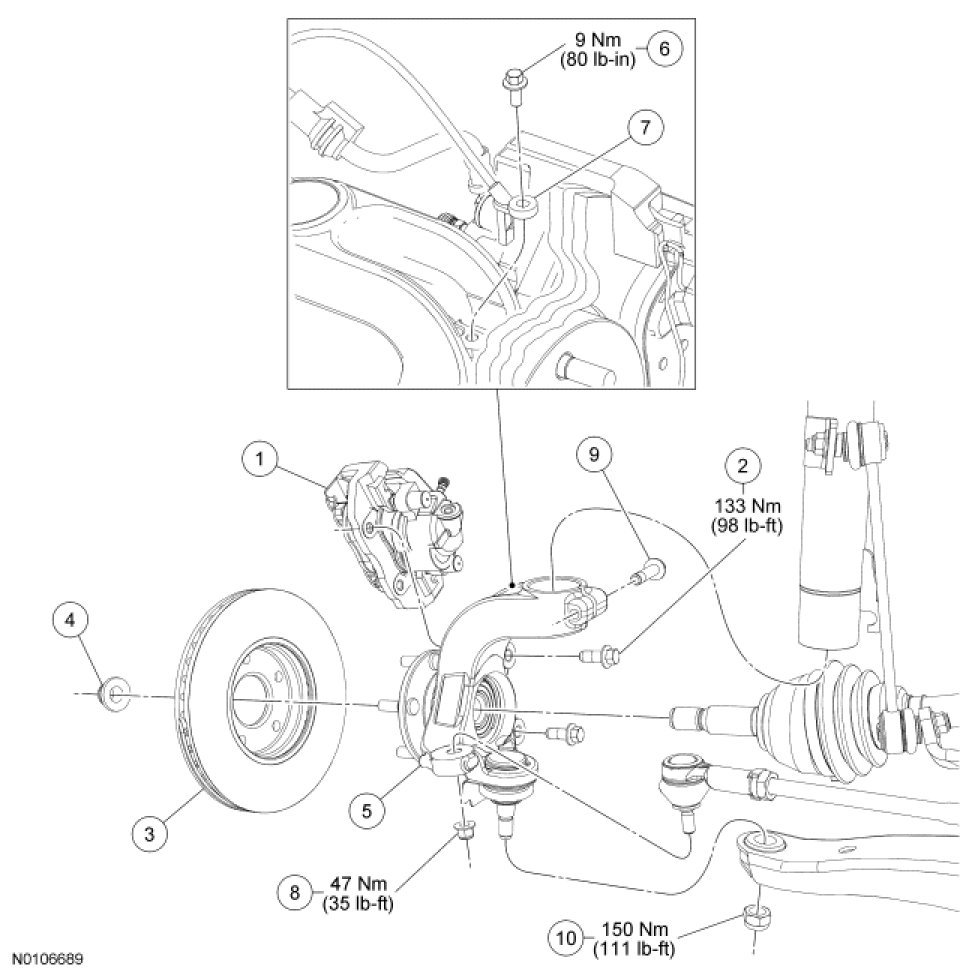 9 Nm (80 lb-in) 6

7

1

9

2 133 Nm (98 lb-ft)

4

3

5

8 47 Nm (35 lb-ft)

10 150 Nm (111 lb-ft)

N0106689