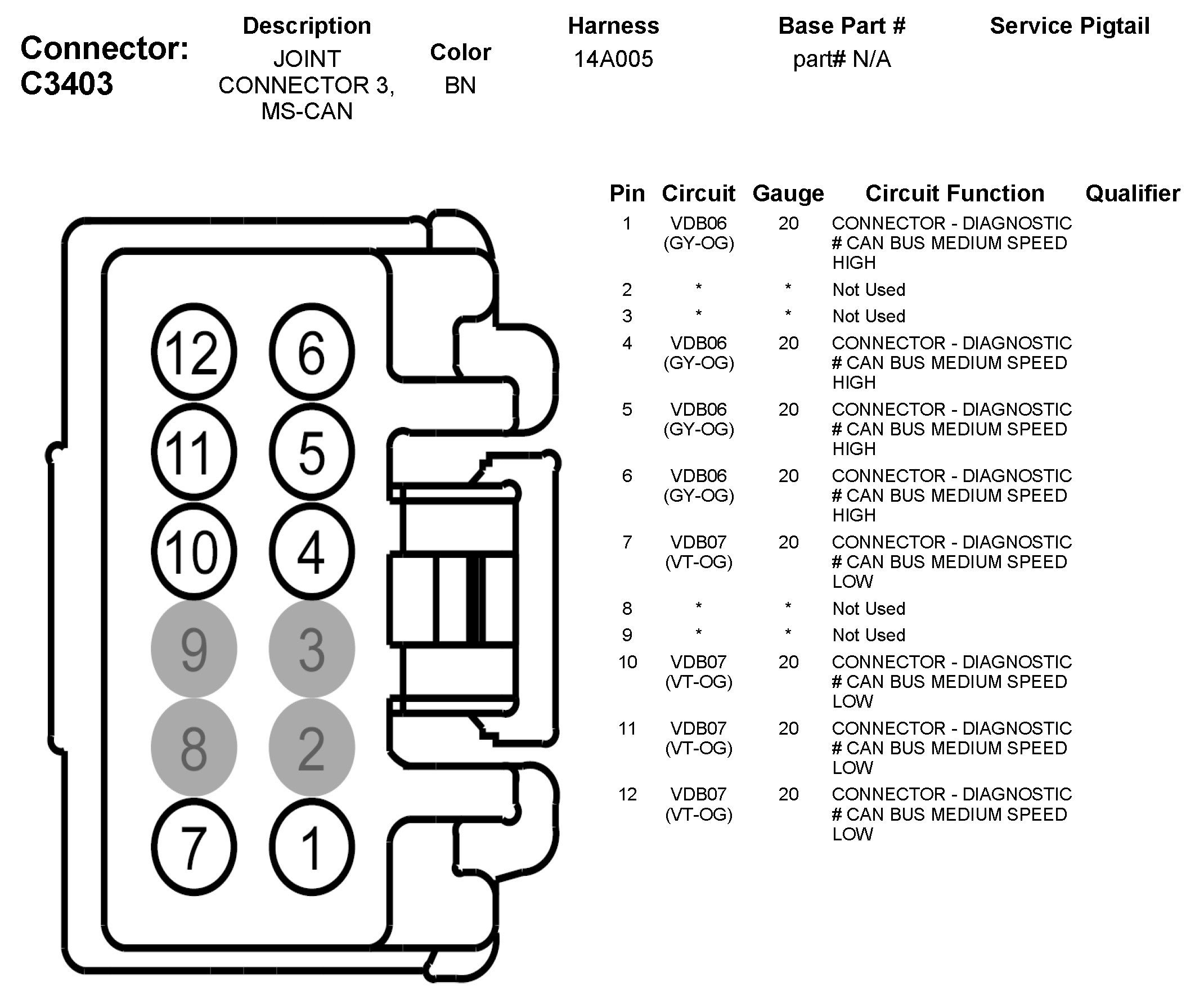 Connector: C3403

| Description | Color | Harness | Base Part # | Service Pigtail |
|---|---|---|---|---|
| JOINT CONNECTOR 3, MS-CAN | BN | 14A005 | part# N/A | |

12 6
11 5
10 4
9 3
8 2
7 1

| Pin | Circuit | Gauge | Circuit Function | Qualifier |
|---|---|---|---|---|
| 1 | VDB06 (GY-OG) | 20 | CONNECTOR - DIAGNOSTIC # CAN BUS MEDIUM SPEED HIGH | |
| 2 | * | * | Not Used | |
| 3 | * | * | Not Used | |
| 4 | VDB06 (GY-OG) | 20 | CONNECTOR - DIAGNOSTIC # CAN BUS MEDIUM SPEED HIGH | |
| 5 | VDB06 (GY-OG) | 20 | CONNECTOR - DIAGNOSTIC # CAN BUS MEDIUM SPEED HIGH | |
| 6 | VDB06 (GY-OG) | 20 | CONNECTOR - DIAGNOSTIC # CAN BUS MEDIUM SPEED HIGH | |
| 7 | VDB07 (VT-OG) | 20 | CONNECTOR - DIAGNOSTIC # CAN BUS MEDIUM SPEED LOW | |
| 8 | * | * | Not Used | |
| 9 | * | * | Not Used | |
| 10 | VDB07 (VT-OG) | 20 | CONNECTOR - DIAGNOSTIC # CAN BUS MEDIUM SPEED LOW | |
| 11 | VDB07 (VT-OG) | 20 | CONNECTOR - DIAGNOSTIC # CAN BUS MEDIUM SPEED LOW | |
| 12 | VDB07 (VT-OG) | 20 | CONNECTOR - DIAGNOSTIC # CAN BUS MEDIUM SPEED LOW | |