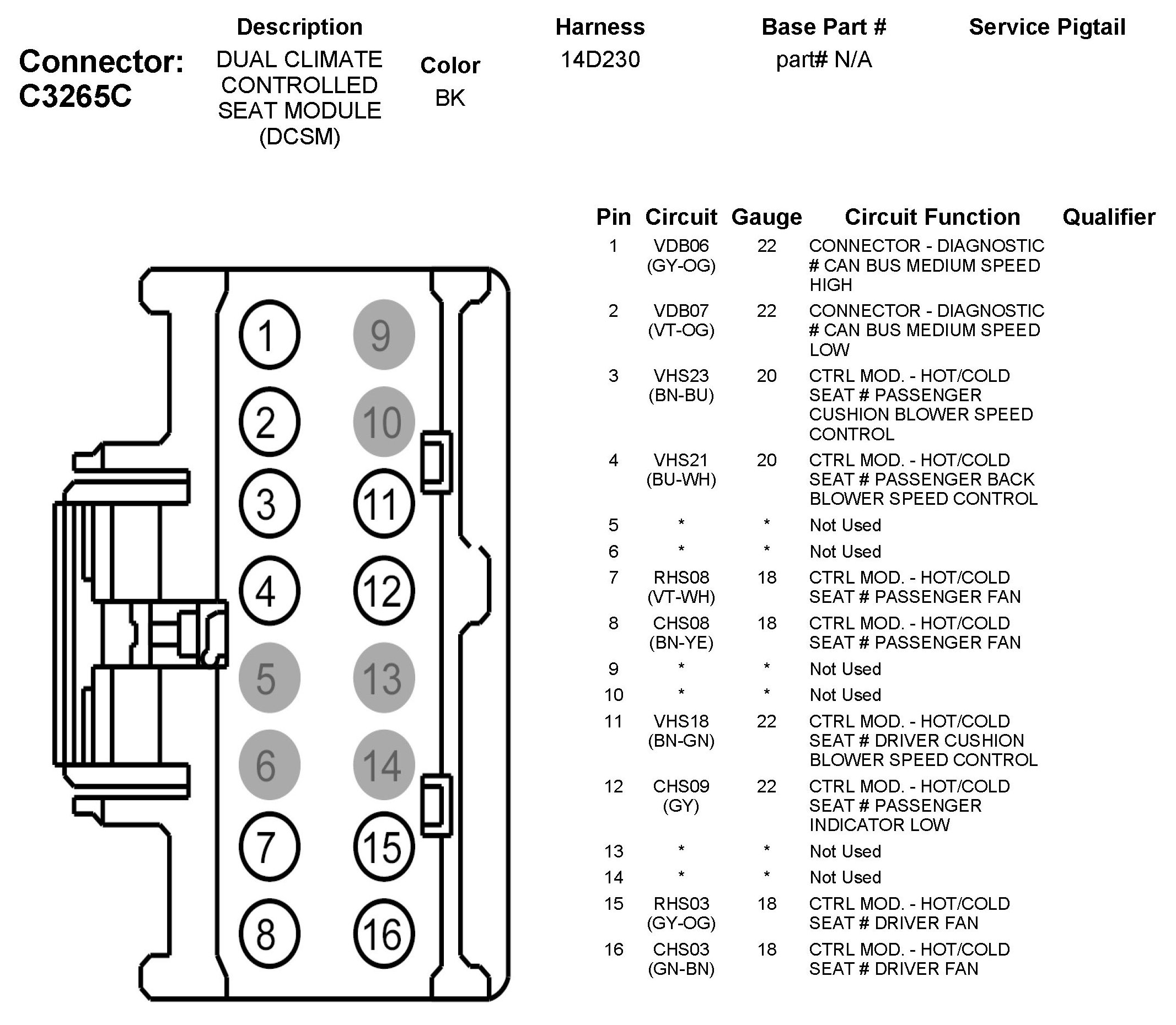 Connector: C3265C

| Description | Color | Harness | Base Part # | Service Pigtail |
|---|---|---|---|---|
| DUAL CLIMATE CONTROLLED SEAT MODULE (DCSM) | BK | 14D230 | part# N/A | |

1 9
2 10
3 11
4 12
5 13
6 14
7 15
8 16

| Pin | Circuit | Gauge | Circuit Function | Qualifier |
|---|---|---|---|---|
| 1 | VDB06 (GY-OG) | 22 | CONNECTOR - DIAGNOSTIC # CAN BUS MEDIUM SPEED HIGH | |
| 2 | VDB07 (VT-OG) | 22 | CONNECTOR - DIAGNOSTIC # CAN BUS MEDIUM SPEED LOW | |
| 3 | VHS23 (BN-BU) | 20 | CTRL MOD. - HOT/COLD SEAT # PASSENGER CUSHION BLOWER SPEED CONTROL | |
| 4 | VHS21 (BU-WH) | 20 | CTRL MOD. - HOT/COLD SEAT # PASSENGER BACK BLOWER SPEED CONTROL | |
| 5 | * | * | Not Used | |
| 6 | * | * | Not Used | |
| 7 | RHS08 (VT-WH) | 18 | CTRL MOD. - HOT/COLD SEAT # PASSENGER FAN | |
| 8 | CHS08 (BN-YE) | 18 | CTRL MOD. - HOT/COLD SEAT # PASSENGER FAN | |
| 9 | * | * | Not Used | |
| 10 | * | * | Not Used | |
| 11 | VHS18 (BN-GN) | 22 | CTRL MOD. - HOT/COLD SEAT # DRIVER CUSHION BLOWER SPEED CONTROL | |
| 12 | CHS09 (GY) | 22 | CTRL MOD. - HOT/COLD SEAT # PASSENGER INDICATOR LOW | |
| 13 | * | * | Not Used | |
| 14 | * | * | Not Used | |
| 15 | RHS03 (GY-OG) | 18 | CTRL MOD. - HOT/COLD SEAT # DRIVER FAN | |
| 16 | CHS03 (GN-BN) | 18 | CTRL MOD. - HOT/COLD SEAT # DRIVER FAN | |