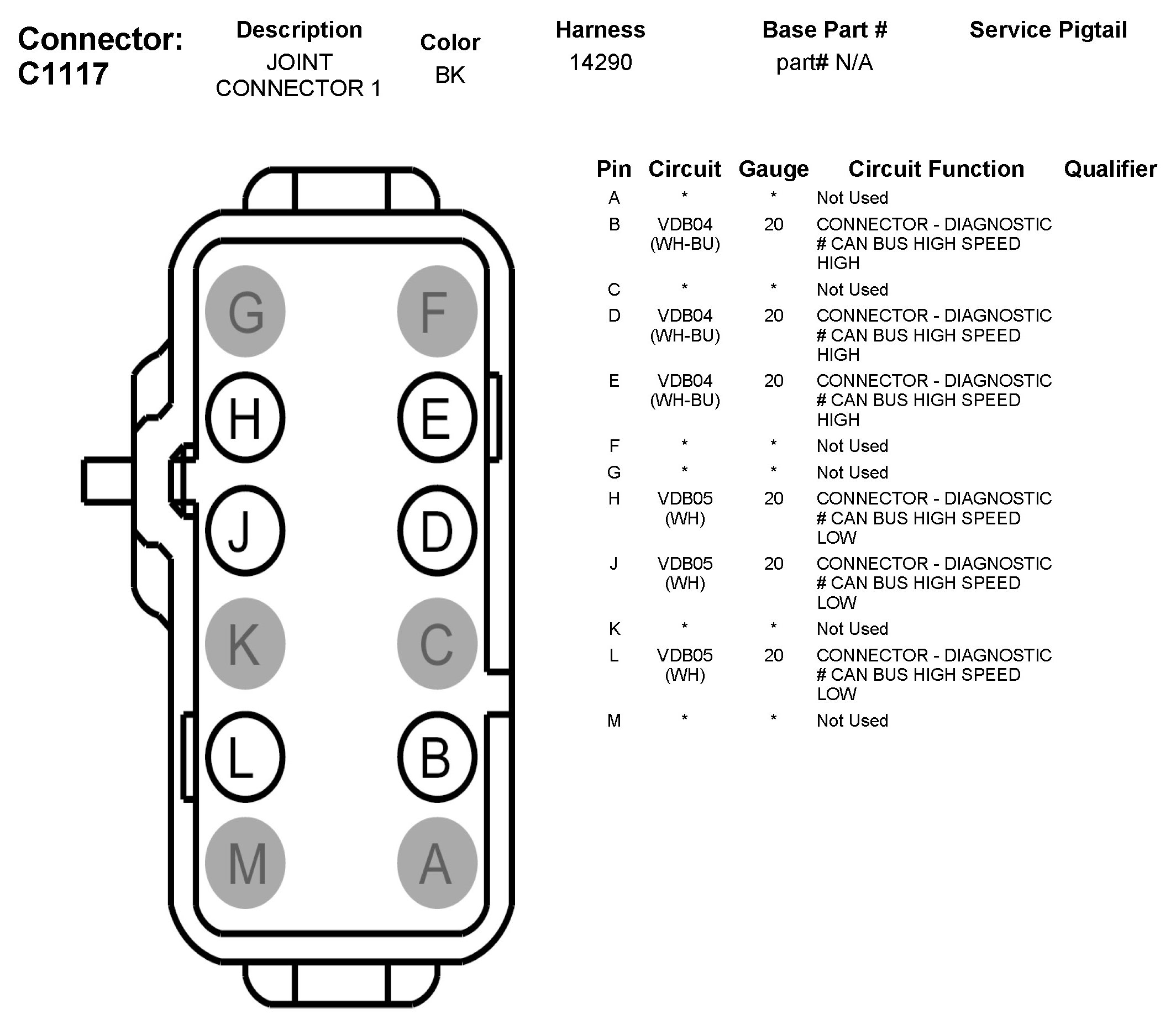 Connector: C1117

| Description | Color | Harness | Base Part # | Service Pigtail |
|---|---|---|---|---|
| JOINT CONNECTOR 1 | BK | 14290 | part# N/A | |

G F
H E
J D
K C
L B
M A

| Pin | Circuit | Gauge | Circuit Function | Qualifier |
|---|---|---|---|---|
| A | * | * | Not Used | |
| B | VDB04 (WH-BU) | 20 | CONNECTOR - DIAGNOSTIC # CAN BUS HIGH SPEED HIGH | |
| C | * | * | Not Used | |
| D | VDB04 (WH-BU) | 20 | CONNECTOR - DIAGNOSTIC # CAN BUS HIGH SPEED HIGH | |
| E | VDB04 (WH-BU) | 20 | CONNECTOR - DIAGNOSTIC # CAN BUS HIGH SPEED HIGH | |
| F | * | * | Not Used | |
| G | * | * | Not Used | |
| H | VDB05 (WH) | 20 | CONNECTOR - DIAGNOSTIC # CAN BUS HIGH SPEED LOW | |
| J | VDB05 (WH) | 20 | CONNECTOR - DIAGNOSTIC # CAN BUS HIGH SPEED LOW | |
| K | * | * | Not Used | |
| L | VDB05 (WH) | 20 | CONNECTOR - DIAGNOSTIC # CAN BUS HIGH SPEED LOW | |
| M | * | * | Not Used | |