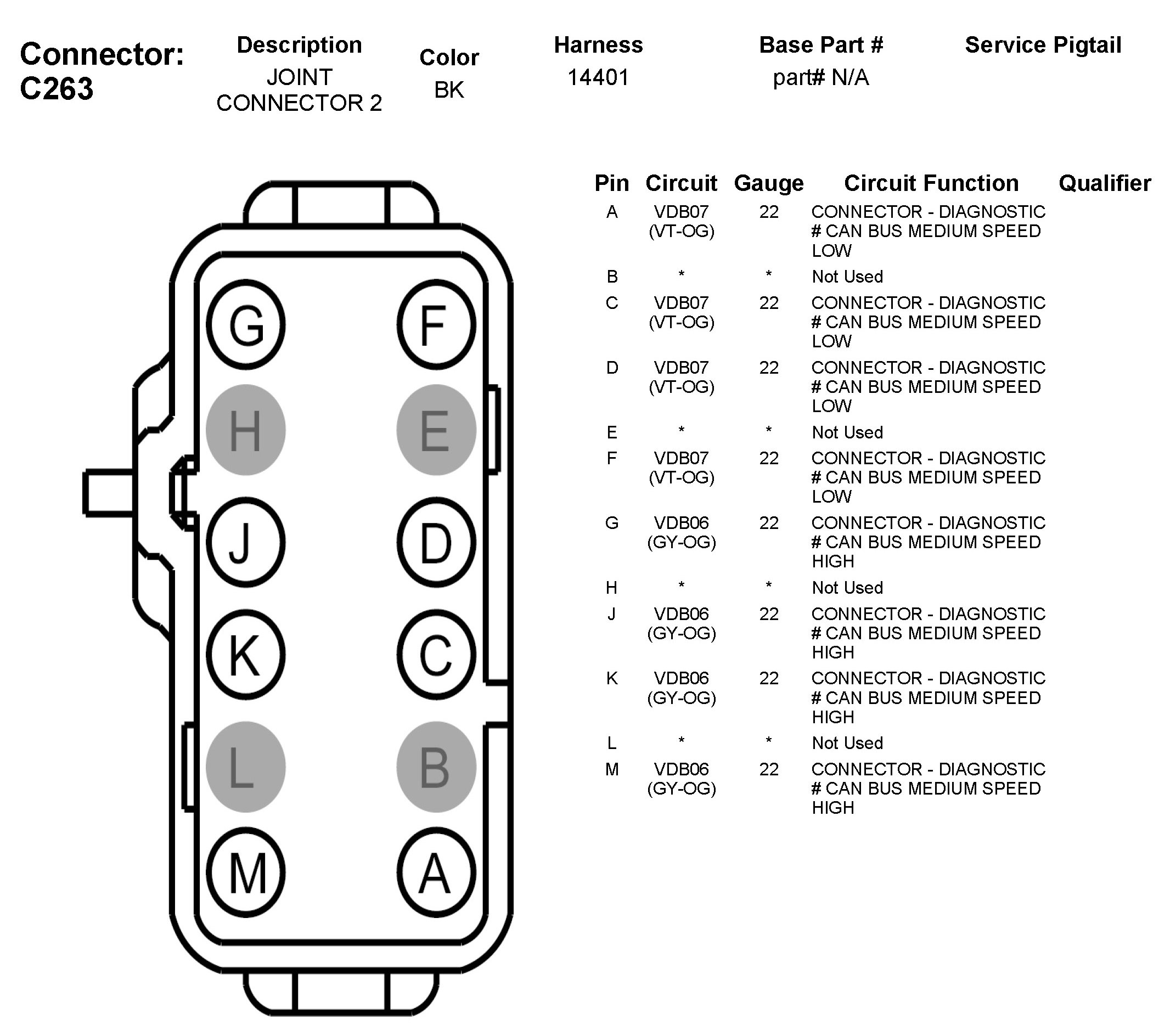 Connector: C263

| Description | Color | Harness | Base Part # | Service Pigtail |
|---|---|---|---|---|
| JOINT CONNECTOR 2 | BK | 14401 | part# N/A | |

G F H E J D K C L B M A

| Pin | Circuit | Gauge | Circuit Function | Qualifier |
|---|---|---|---|---|
| A | VDB07 (VT-OG) | 22 | CONNECTOR - DIAGNOSTIC # CAN BUS MEDIUM SPEED LOW | |
| B | * | * | Not Used | |
| C | VDB07 (VT-OG) | 22 | CONNECTOR - DIAGNOSTIC # CAN BUS MEDIUM SPEED LOW | |
| D | VDB07 (VT-OG) | 22 | CONNECTOR - DIAGNOSTIC # CAN BUS MEDIUM SPEED LOW | |
| E | * | * | Not Used | |
| F | VDB07 (VT-OG) | 22 | CONNECTOR - DIAGNOSTIC # CAN BUS MEDIUM SPEED LOW | |
| G | VDB06 (GY-OG) | 22 | CONNECTOR - DIAGNOSTIC # CAN BUS MEDIUM SPEED HIGH | |
| H | * | * | Not Used | |
| J | VDB06 (GY-OG) | 22 | CONNECTOR - DIAGNOSTIC # CAN BUS MEDIUM SPEED HIGH | |
| K | VDB06 (GY-OG) | 22 | CONNECTOR - DIAGNOSTIC # CAN BUS MEDIUM SPEED HIGH | |
| L | * | * | Not Used | |
| M | VDB06 (GY-OG) | 22 | CONNECTOR - DIAGNOSTIC # CAN BUS MEDIUM SPEED HIGH | |