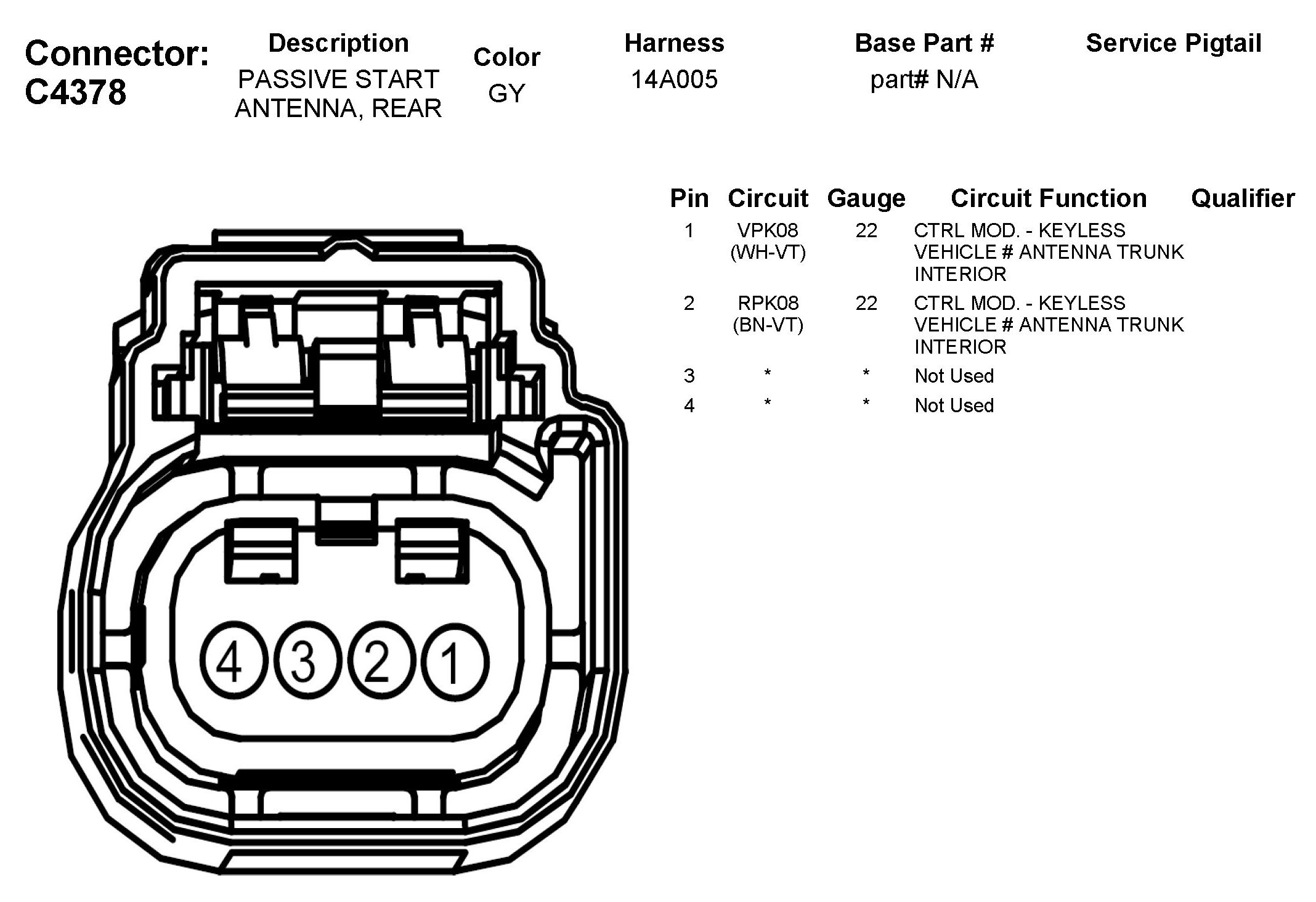 Connector: C4378

| Description | Color | Harness | Base Part # | Service Pigtail |
|---|---|---|---|---|
| PASSIVE START ANTENNA, REAR | GY | 14A005 | part# N/A | |

| Pin | Circuit | Gauge | Circuit Function | Qualifier |
|---|---|---|---|---|
| 1 | VPK08 (WH-VT) | 22 | CTRL MOD. - KEYLESS VEHICLE # ANTENNA TRUNK INTERIOR | |
| 2 | RPK08 (BN-VT) | 22 | CTRL MOD. - KEYLESS VEHICLE # ANTENNA TRUNK INTERIOR | |
| 3 | * | * | Not Used | |
| 4 | * | * | Not Used | |

4 3 2 1