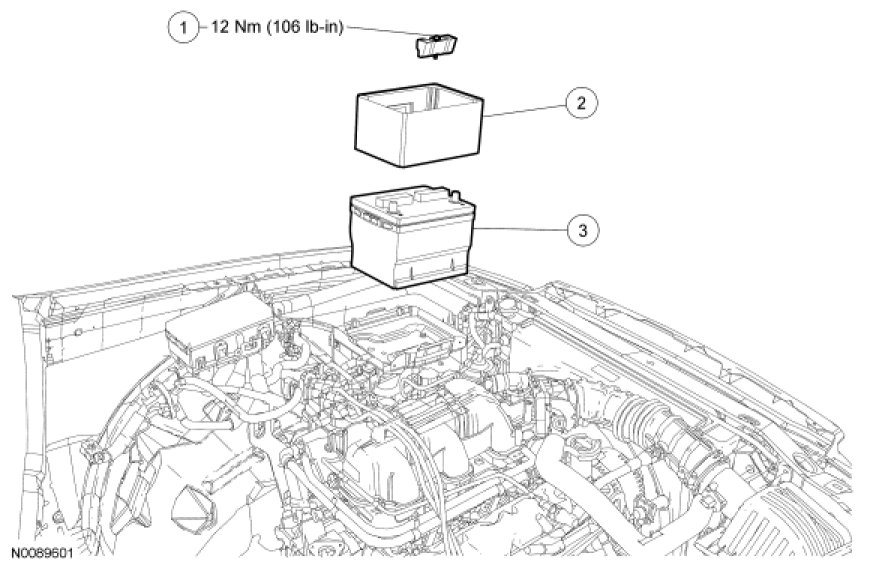 1 12 Nm (106 lb-in)

2

3

N0089601