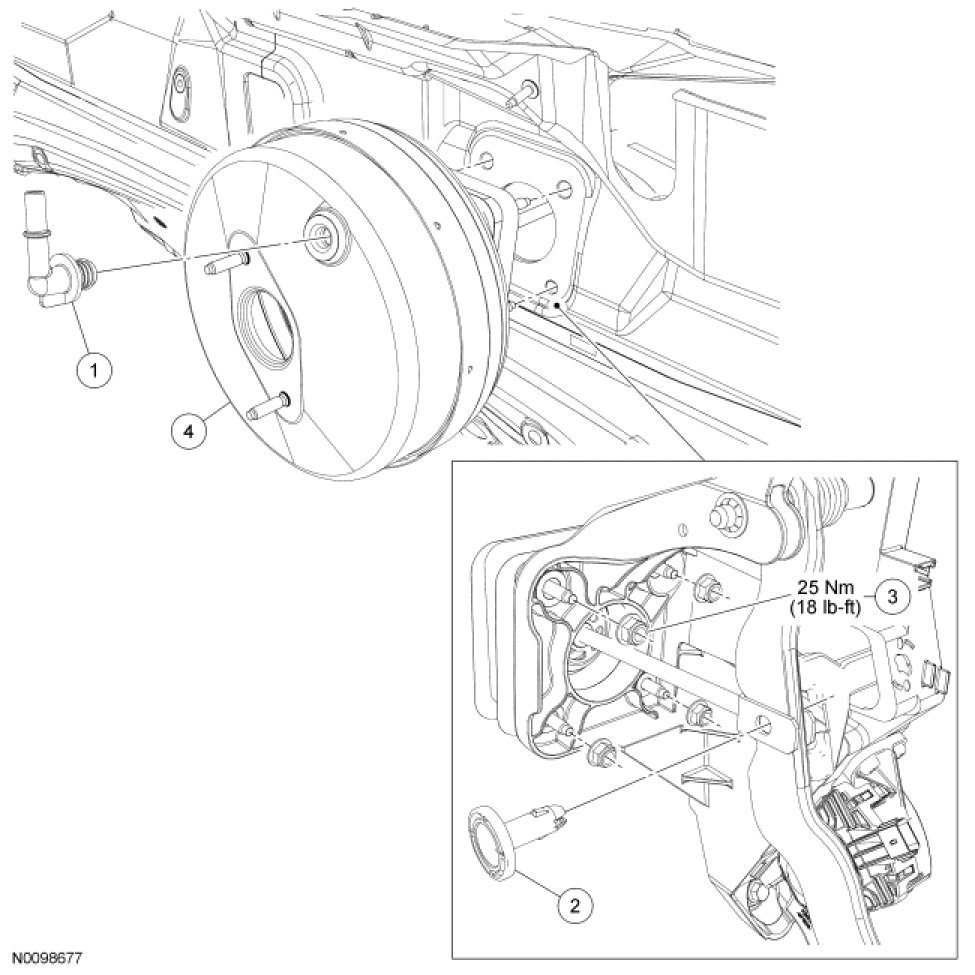 1

4

25 Nm
(18 lb-ft)

3

2

N0098677