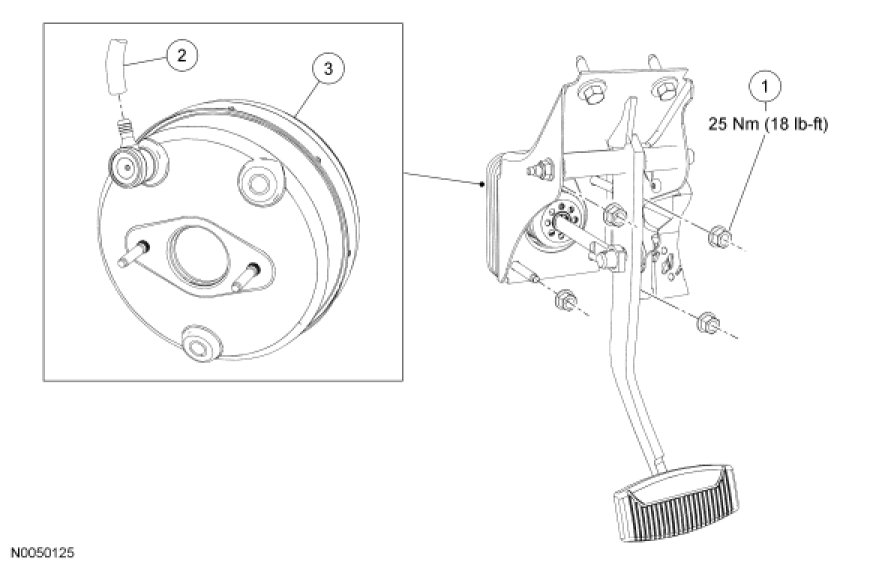 2

3

1

25 Nm (18 lb-ft)

N0050125