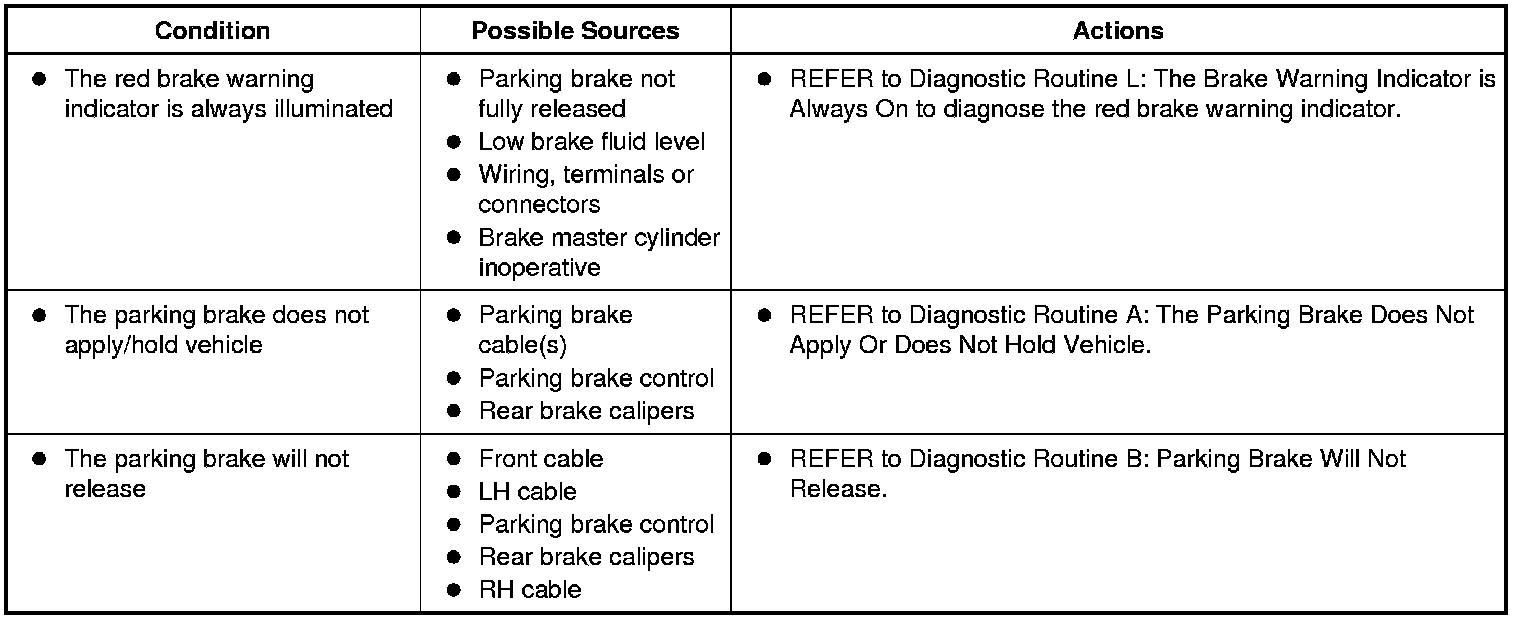 | Condition | Possible Sources | Actions |
|---|---|---|
| ● The red brake warning indicator is always illuminated | ● Parking brake not fully released ● Low brake fluid level ● Wiring, terminals or connectors ● Brake master cylinder inoperative | ● REFER to Diagnostic Routine L: The Brake Warning Indicator is Always On to diagnose the red brake warning indicator. |
| ● The parking brake does not apply/hold vehicle | ● Parking brake cable(s) ● Parking brake control ● Rear brake calipers | ● REFER to Diagnostic Routine A: The Parking Brake Does Not Apply Or Does Not Hold Vehicle. |
| ● The parking brake will not release | ● Front cable ● LH cable ● Parking brake control ● Rear brake calipers ● RH cable | ● REFER to Diagnostic Routine B: Parking Brake Will Not Release. |