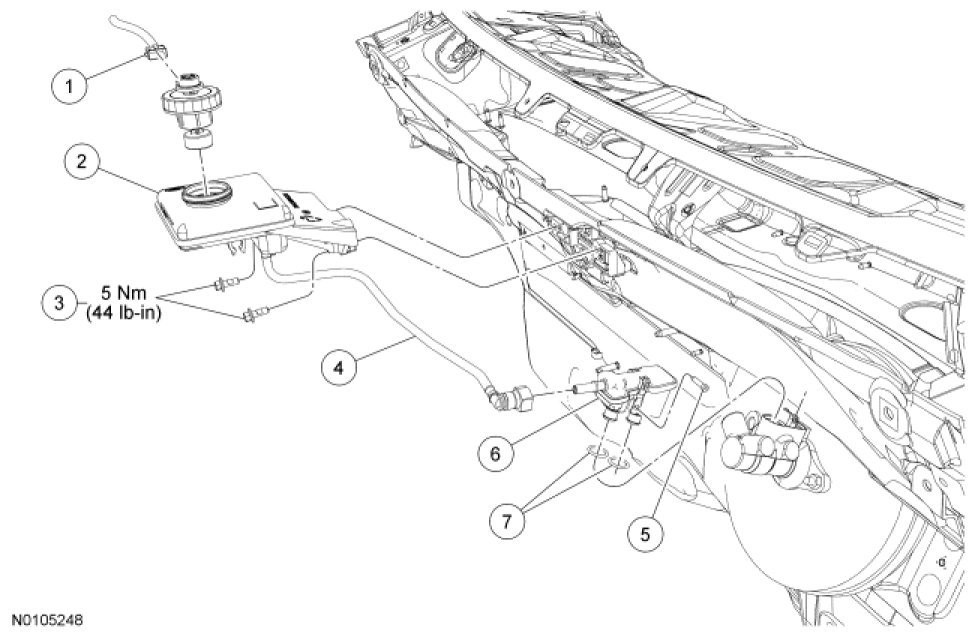 1
2
3
5 Nm
(44 lb-in)
4
6
7
5
N0105248