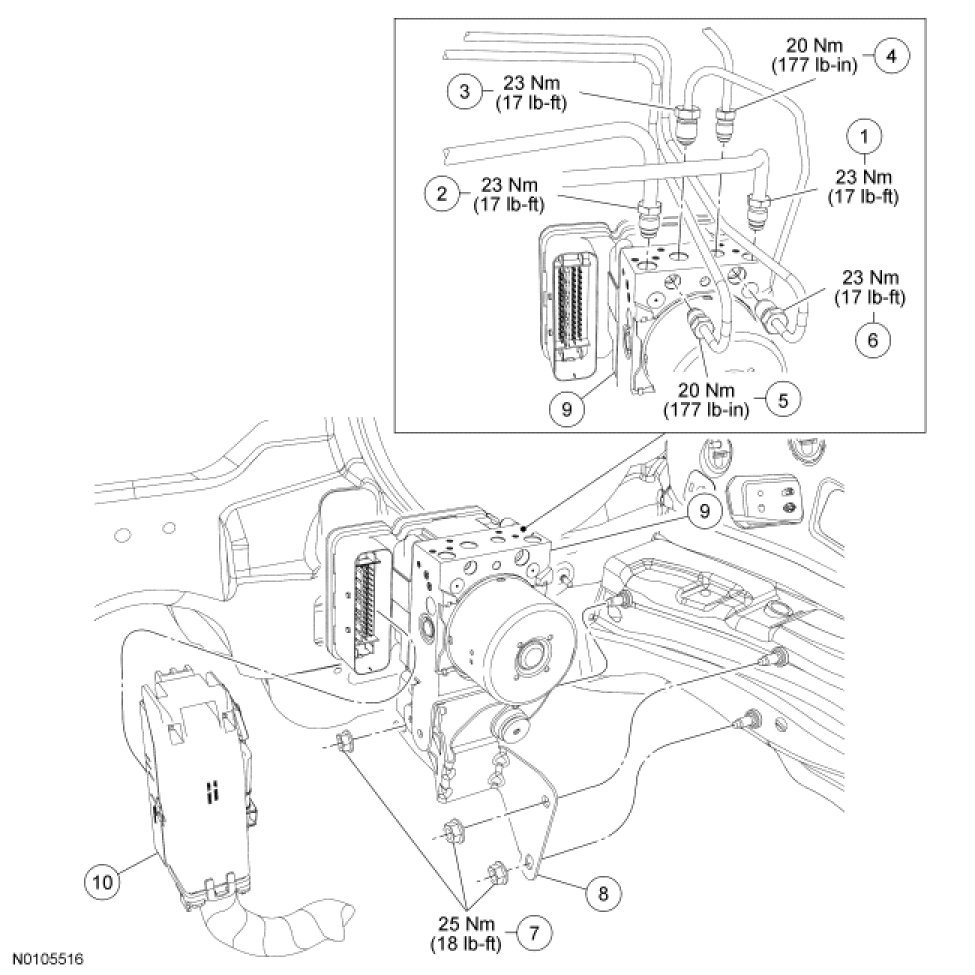 20 Nm
(177 lb-in)
4

3
23 Nm
(17 lb-ft)

1
23 Nm
(17 lb-ft)

2
23 Nm
(17 lb-ft)

23 Nm
(17 lb-ft)
6

9
20 Nm
(177 lb-in)
5

9

10

8

25 Nm
(18 lb-ft)
7

N0105516