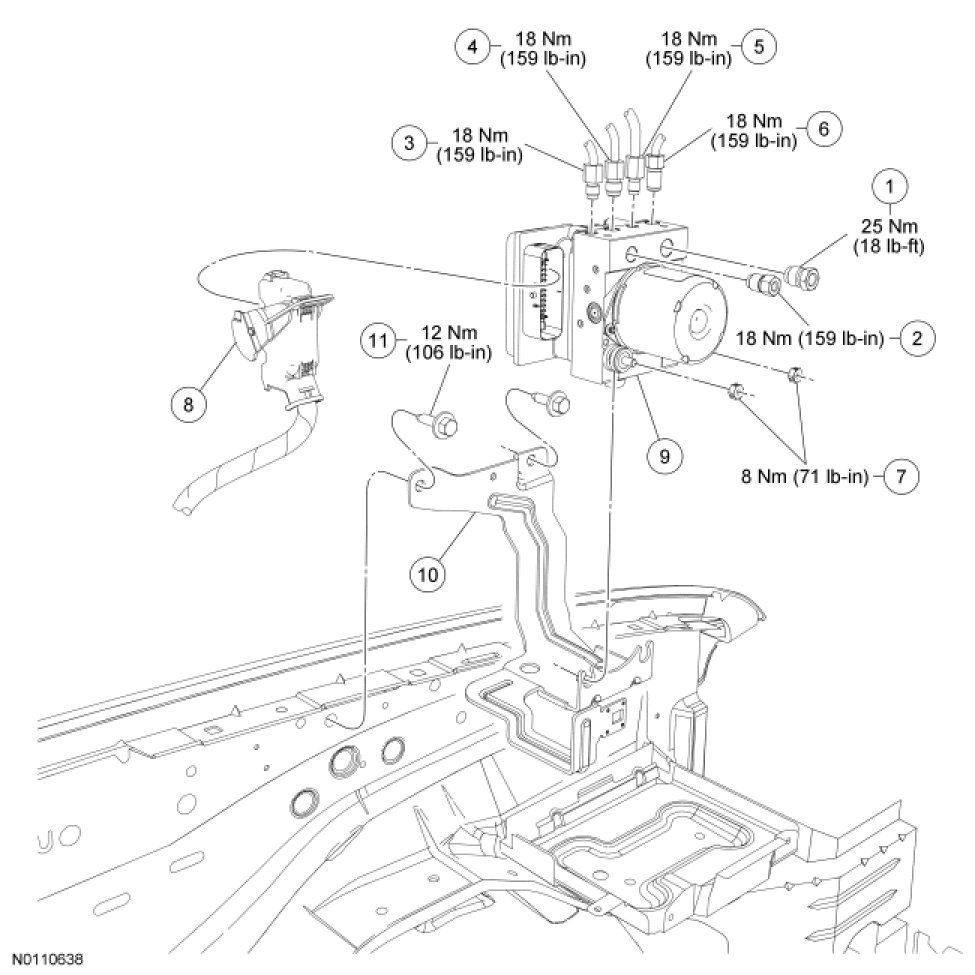 4 18 Nm (159 lb-in)

18 Nm (159 lb-in) 5

3 18 Nm (159 lb-in)

18 Nm (159 lb-in) 6

1
25 Nm (18 lb-ft)

18 Nm (159 lb-in) 2

11 12 Nm (106 lb-in)

8

9

8 Nm (71 lb-in) 7

10

N0110638