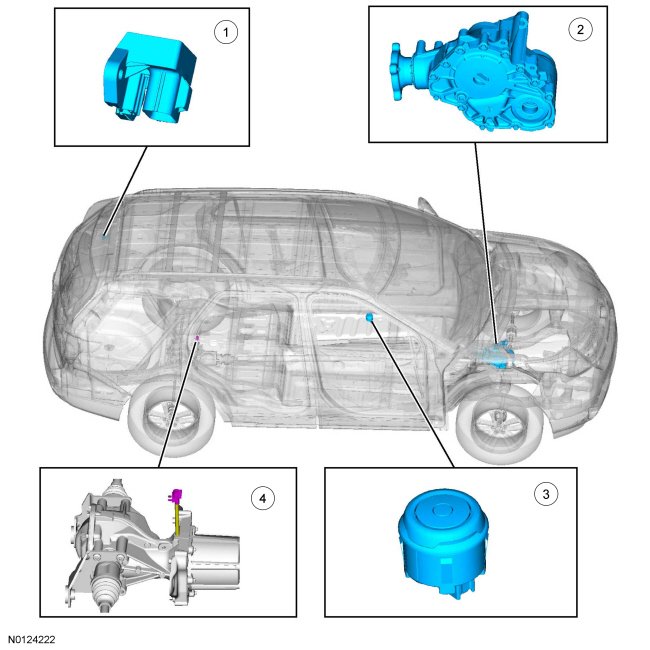 1

2

4

3

N0124222