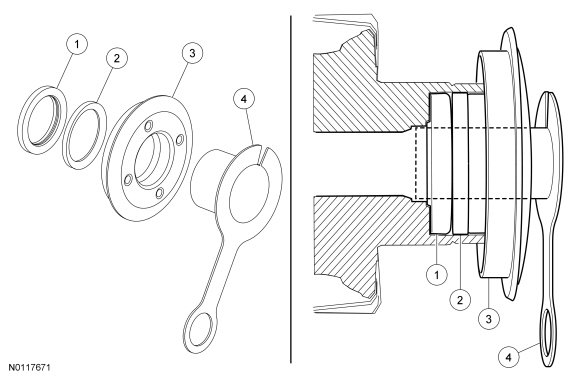 1
2
3
4
1
2
3
4
N0117671