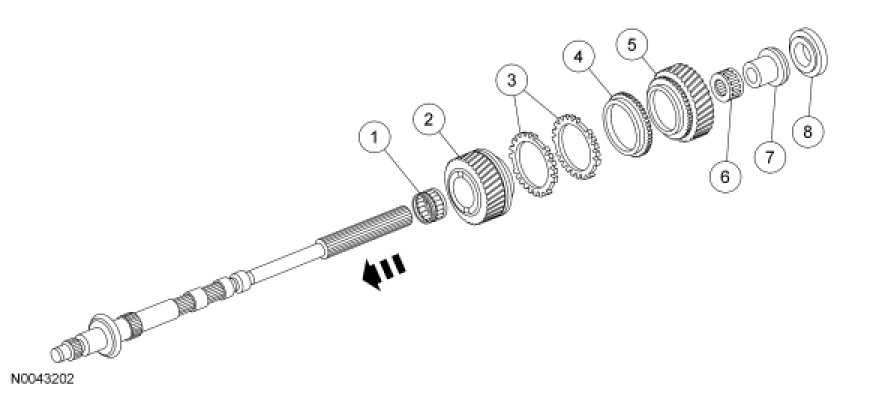 1
2
3
4
5
6
7
8
N0043202