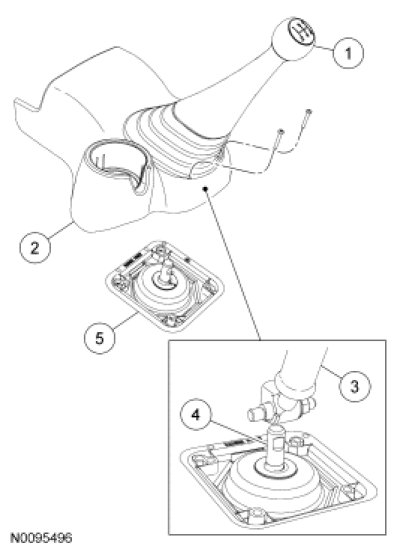 1
2
5
3
4
N0095496