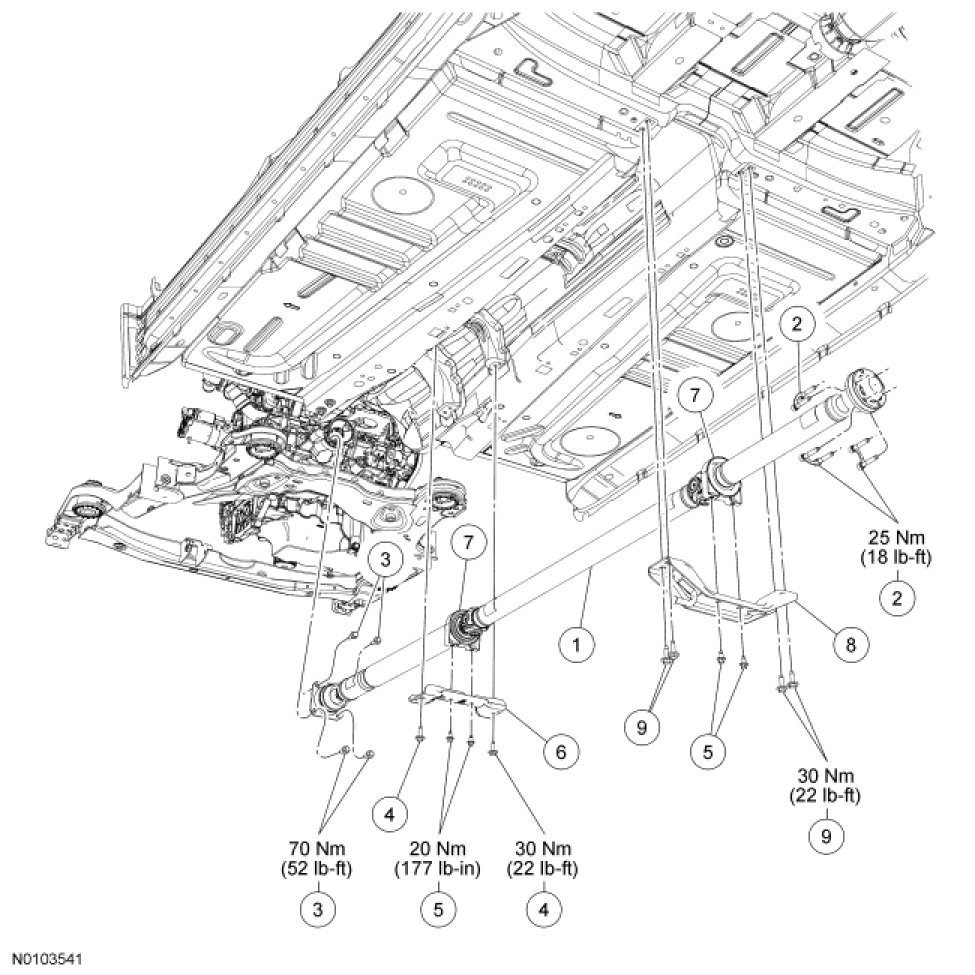 2
7
25 Nm
(18 lb-ft)
2
3
7
1
8
9
5
6
4
30 Nm
(22 lb-ft)
9
70 Nm
(52 lb-ft)
3
20 Nm
(177 lb-in)
5
30 Nm
(22 lb-ft)
4
N0103541