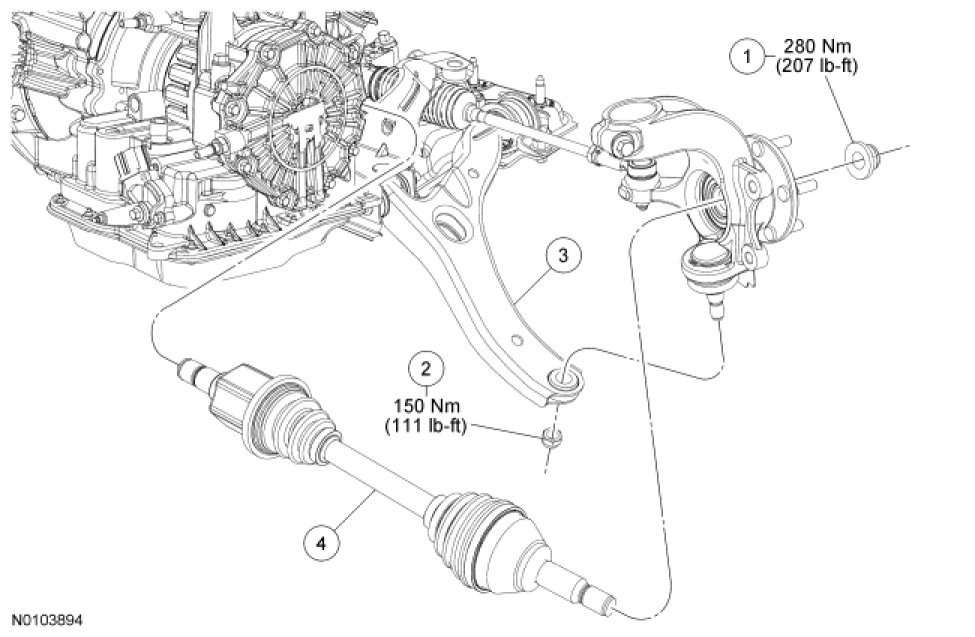 1
280 Nm
(207 lb-ft)

3

2
150 Nm
(111 lb-ft)

4

N0103894