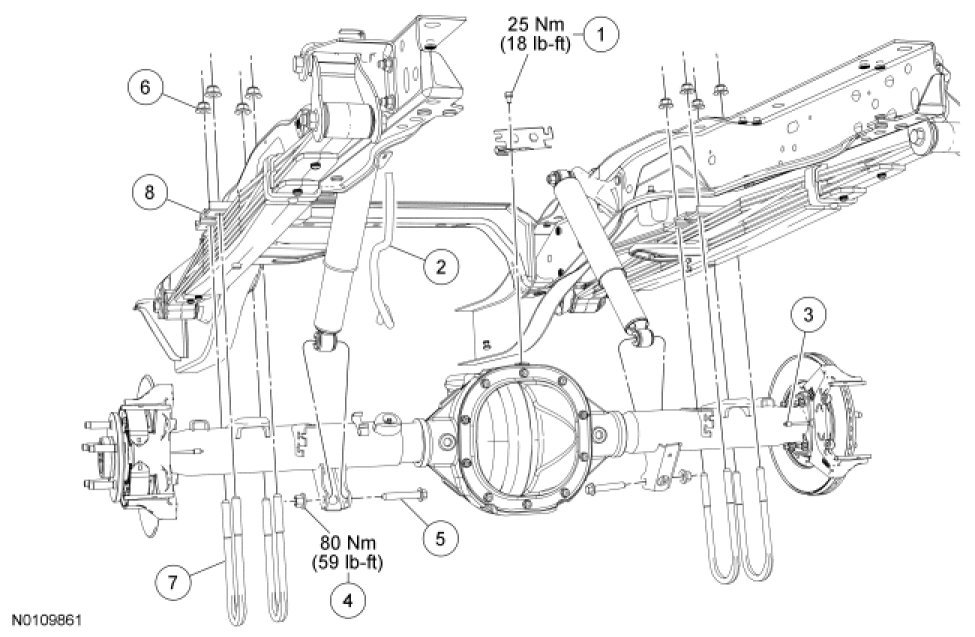 25 Nm
(18 lb-ft)
1
6
8
2
3
5
80 Nm
(59 lb-ft)
4
7
N0109861