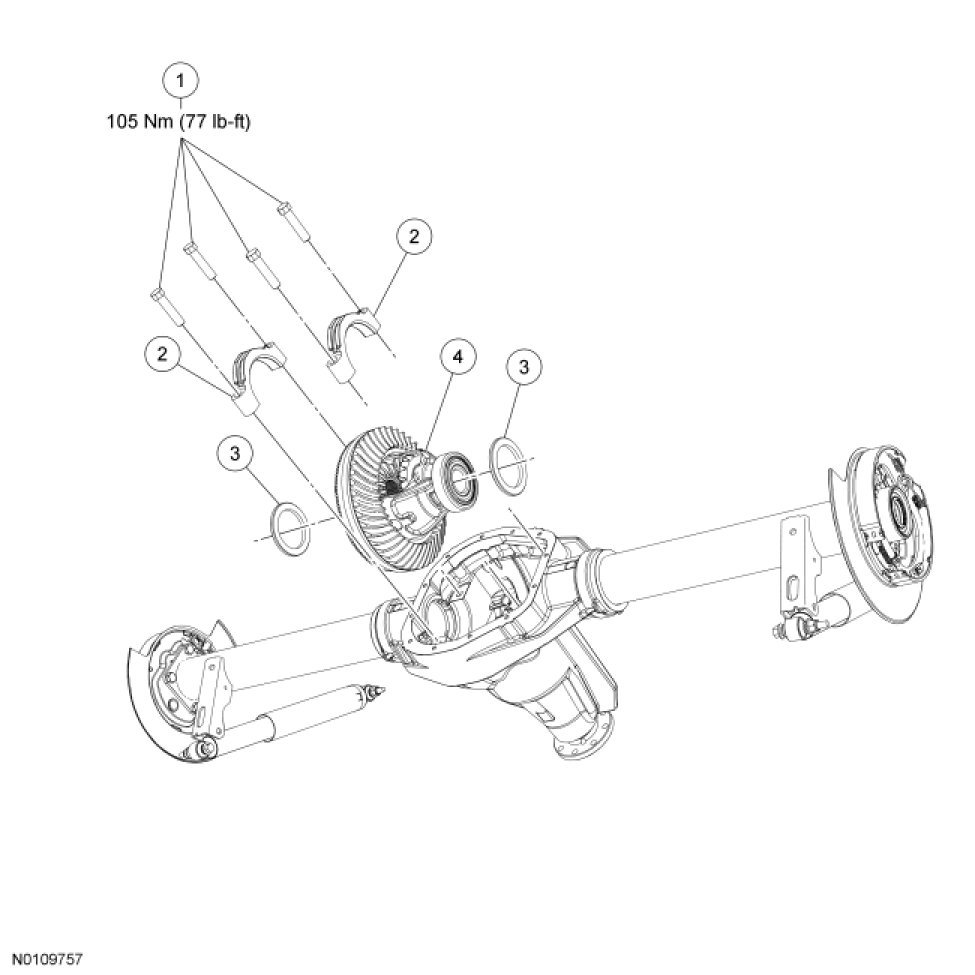 1
105 Nm (77 lb-ft)
2
2
4
3
3
N0109757