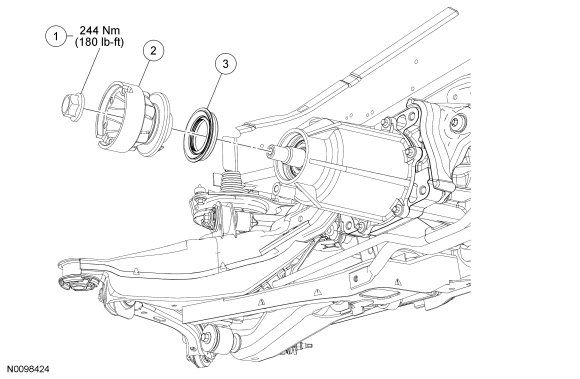 1
244 Nm
(180 lb-ft)

2

3

N0098424