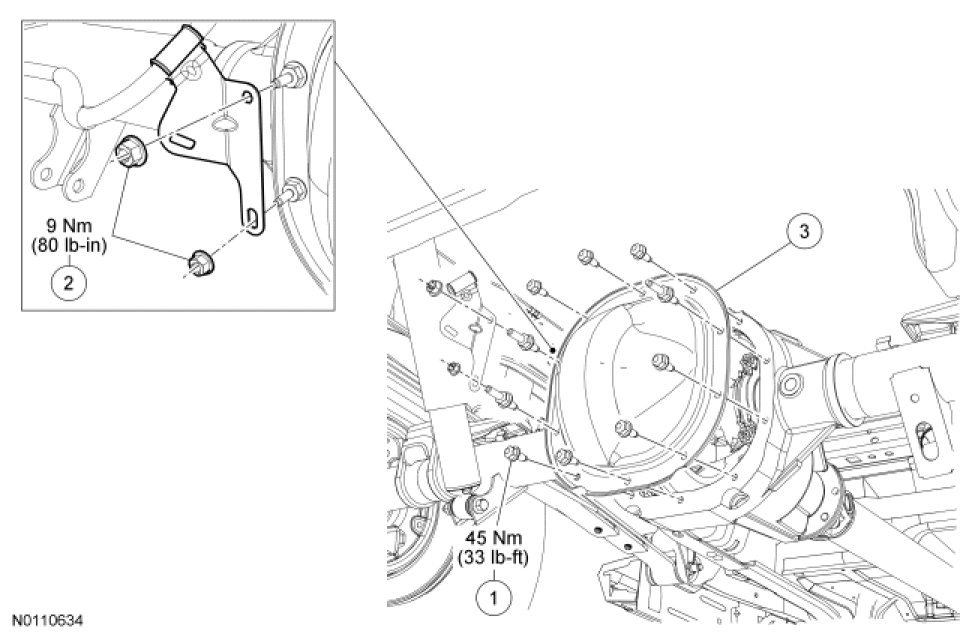 9 Nm
(80 lb-in)

2

3

45 Nm
(33 lb-ft)

1

N0110634