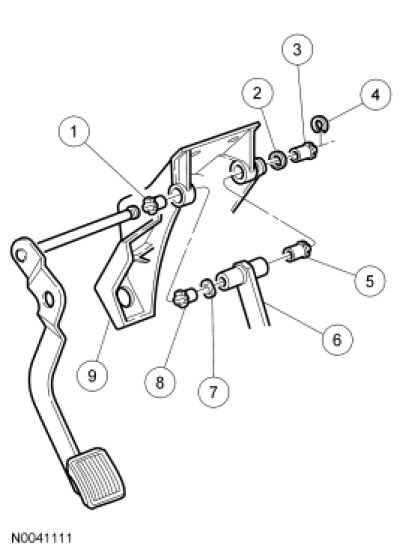 3
2
4
1
5
6
9
8
7
N0041111