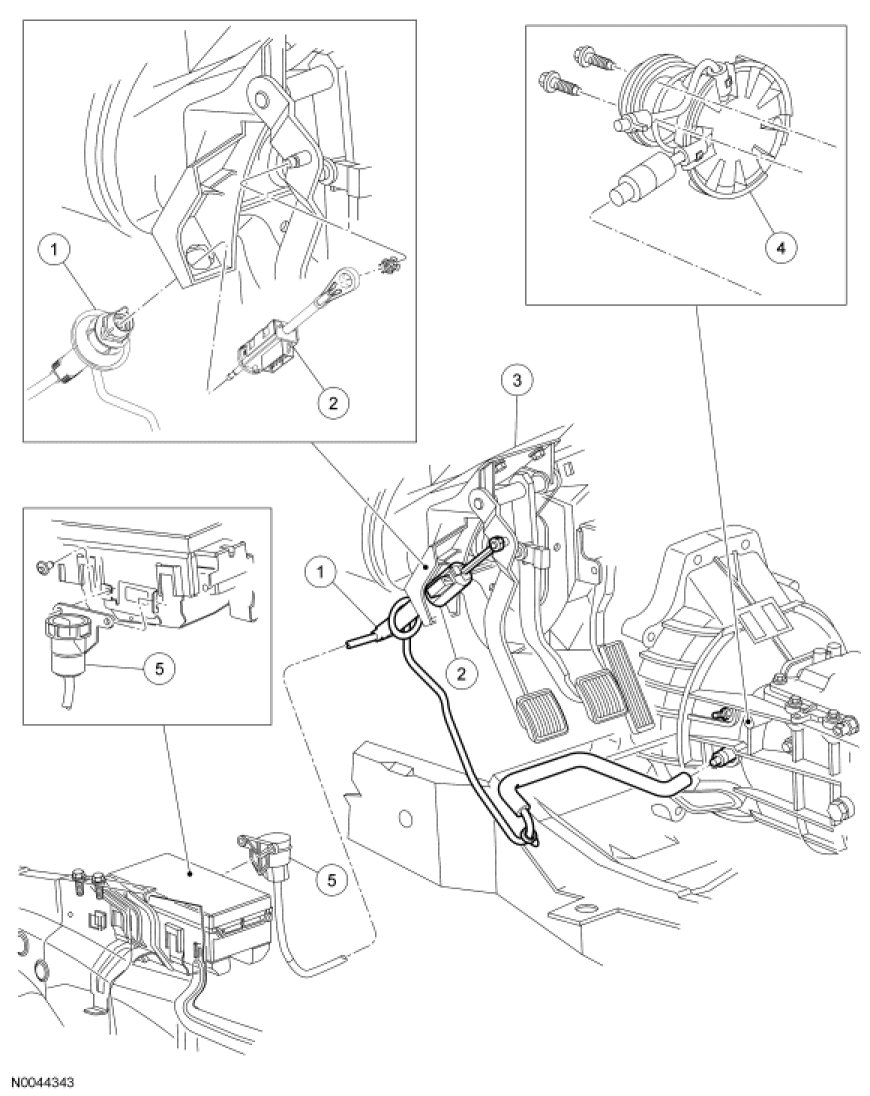 1
2
4
3
1
2
5
5
N0044343