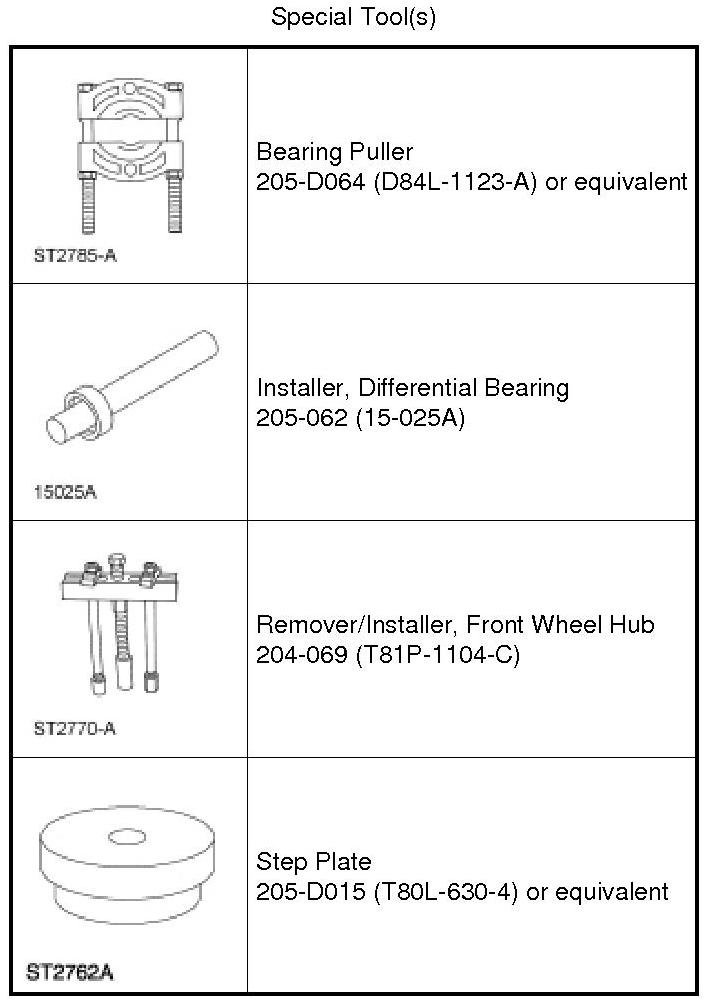 Special Tool(s)

| | |
|---|---|
| ST2785-A | Bearing Puller 205-D064 (D84L-1123-A) or equivalent |
| 15025A | Installer, Differential Bearing 205-062 (15-025A) |
| ST2770-A | Remover/Installer, Front Wheel Hub 204-069 (T81P-1104-C) |
| ST2762A | Step Plate 205-D015 (T80L-630-4) or equivalent |