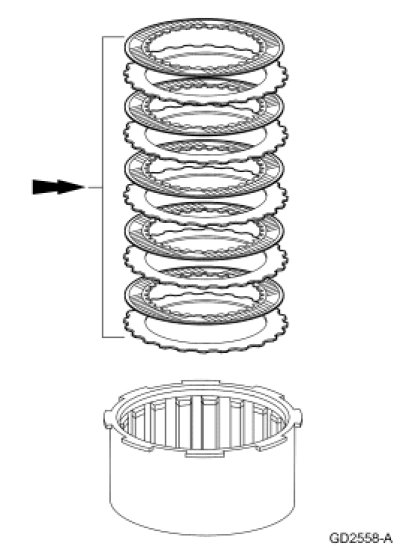 GD2558-A