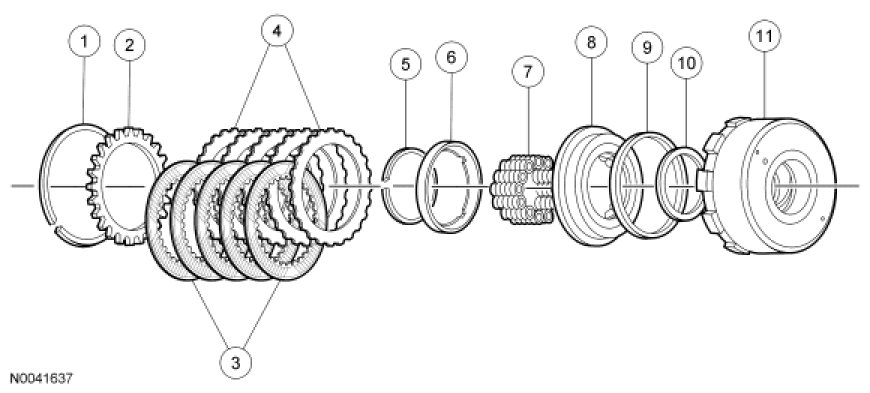 1
2
4
5
6
7
8
9
10
11
3
N0041637