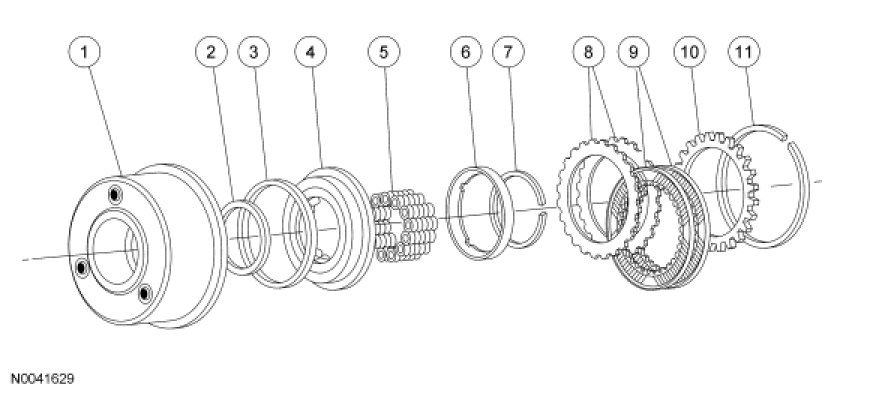 1
2
3
4
5
6
7
8
9
10
11

N0041629