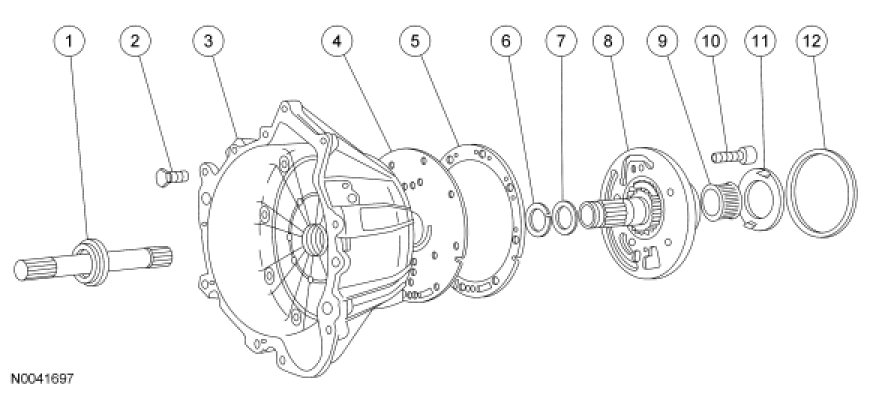 1
2
3
4
5
6
7
8
9
10
11
12
N0041697