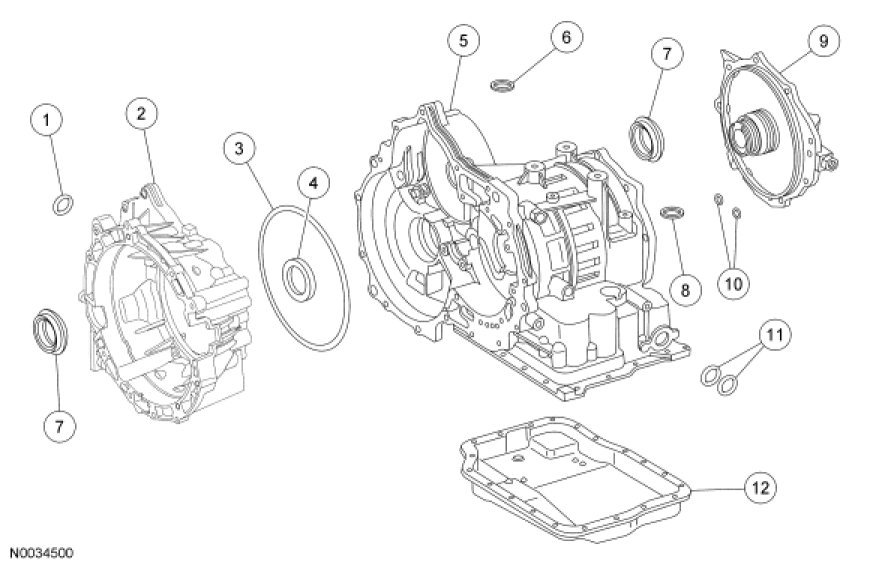 1
2
3
4
5
6
7
9
8
10
11
7
12
N0034500