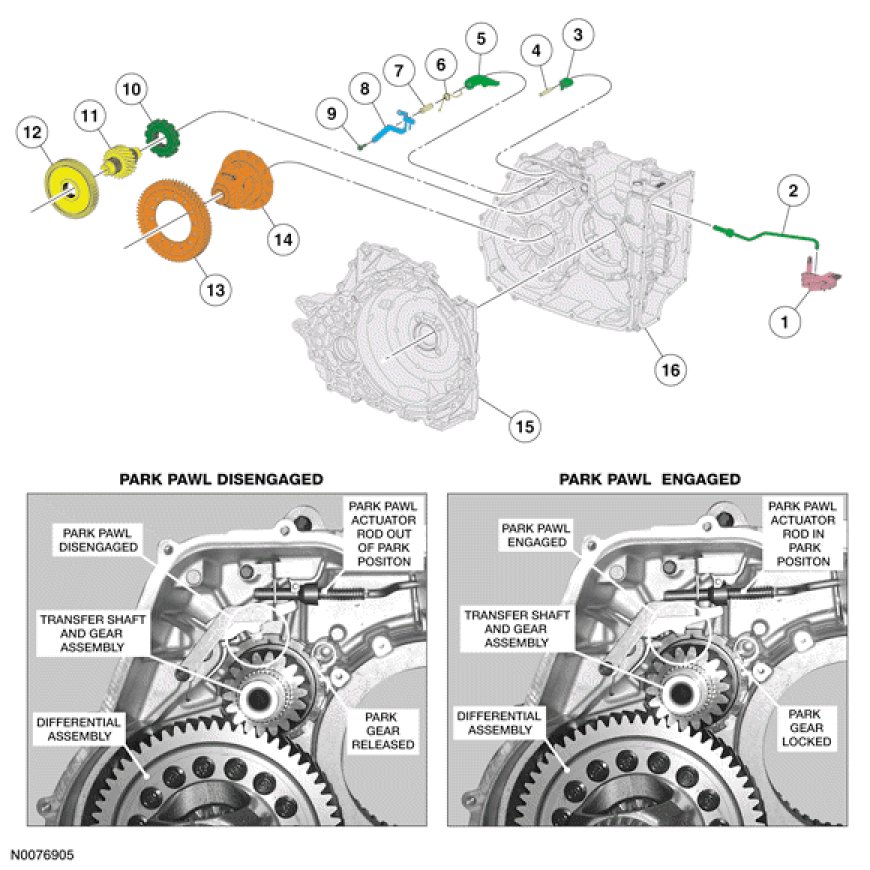 12
11
10
9
8
7
6
5
4
3
2
1
14
13
16
15

PARK PAWL DISENGAGED

PARK PAWL DISENGAGED

PARK PAWL ACTUATOR ROD OUT OF PARK POSITON

TRANSFER SHAFT AND GEAR ASSEMBLY

DIFFERENTIAL ASSEMBLY

PARK GEAR RELEASED

PARK PAWL ENGAGED

PARK PAWL ENGAGED

PARK PAWL ACTUATOR ROD IN PARK POSITON

TRANSFER SHAFT AND GEAR ASSEMBLY

DIFFERENTIAL ASSEMBLY

PARK GEAR LOCKED

N0076905