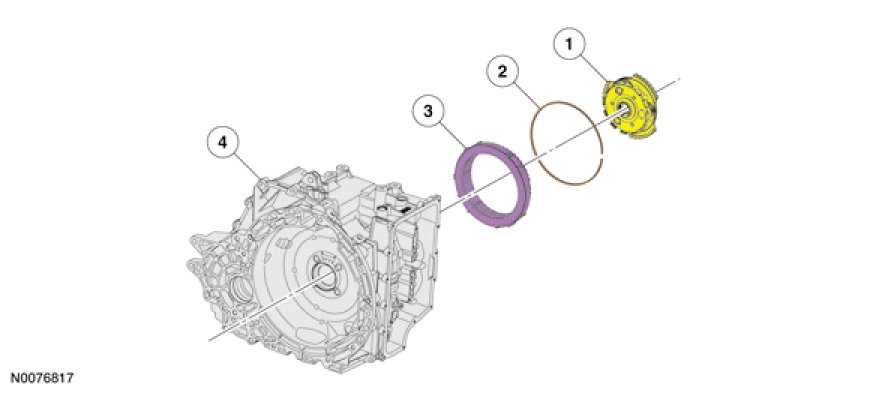 1
2
3
4
N0076817