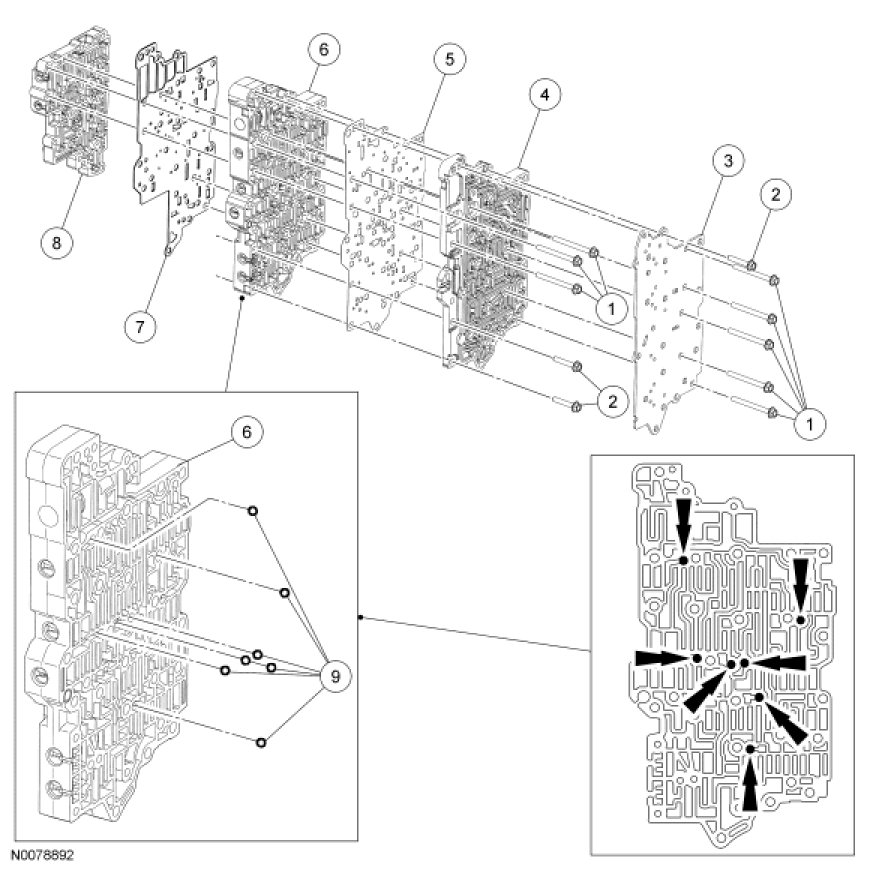 6
5
4
3
2
8
7
1
2
1
6
9
N0078892