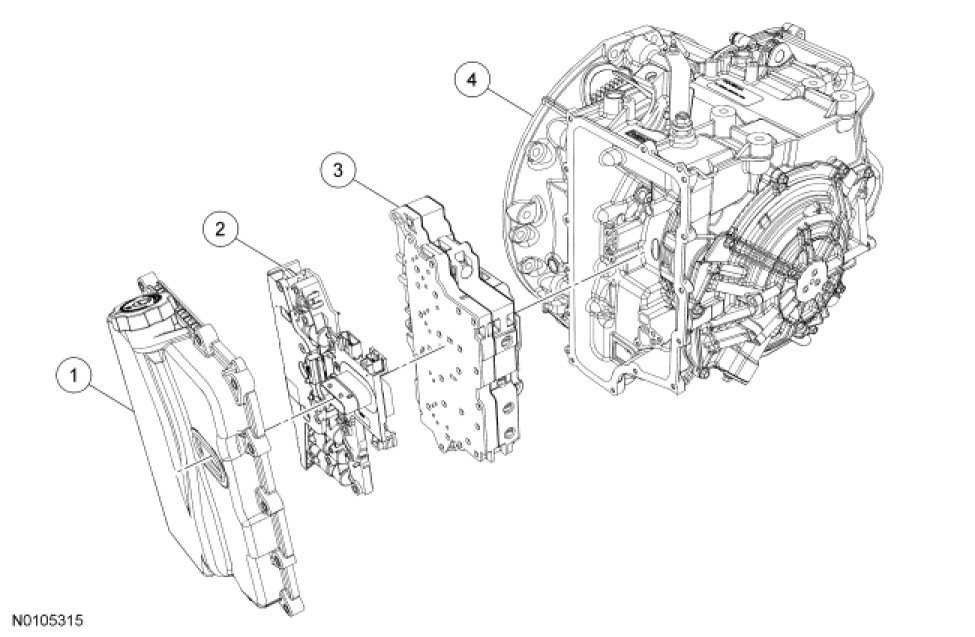 4
3
2
1
N0105315