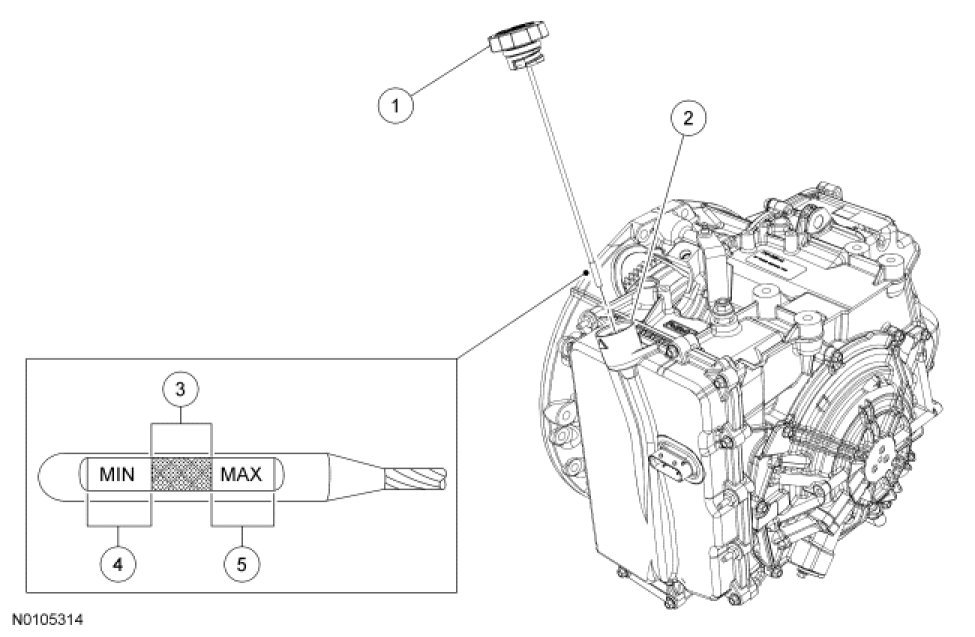 1
2
3
MIN
MAX
4
5
N0105314