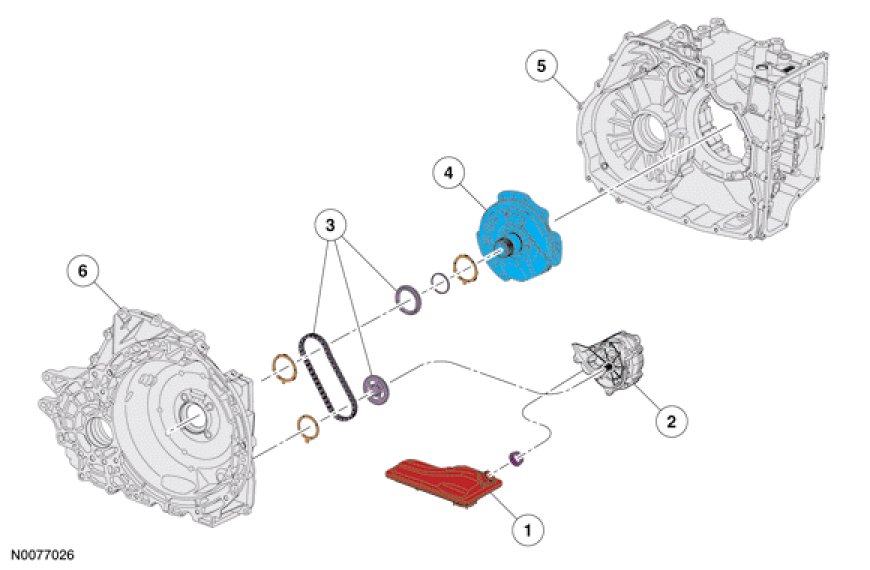 5
4
3
6
2
1
N0077026