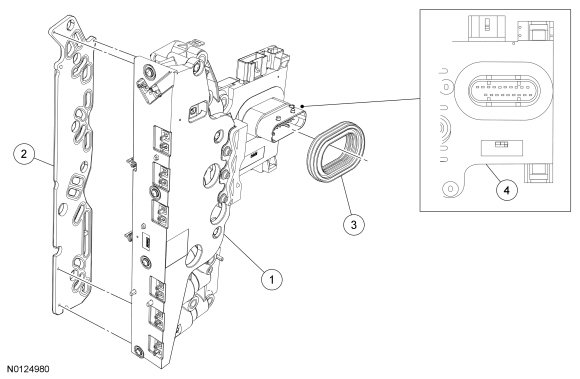 2
1
3
4
N0124980