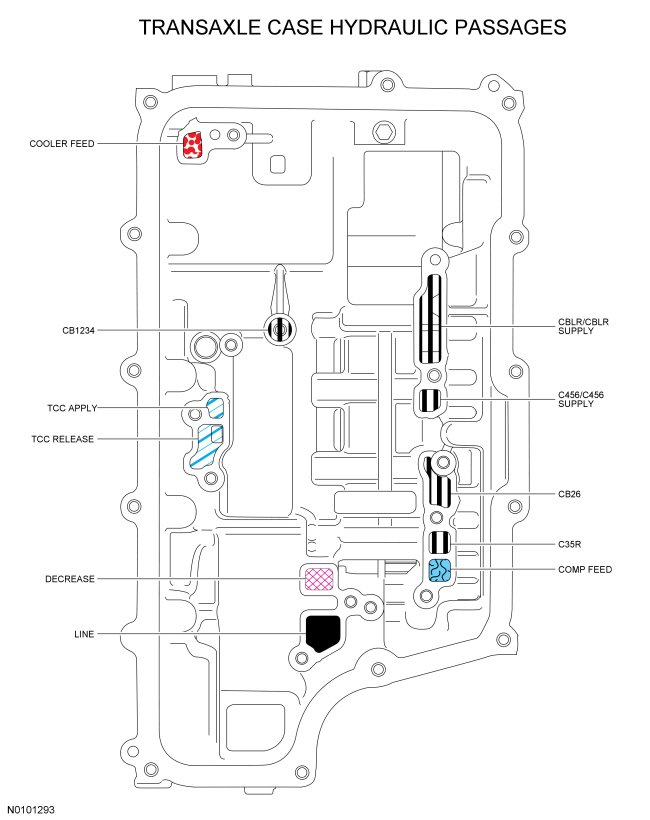 TRANSAXLE CASE HYDRAULIC PASSAGES

COOLER FEED

CB1234

TCC APPLY

TCC RELEASE

DECREASE

LINE

CBLR/CBLR SUPPLY

C456/C456 SUPPLY

CB26

C35R

COMP FEED

N0101293