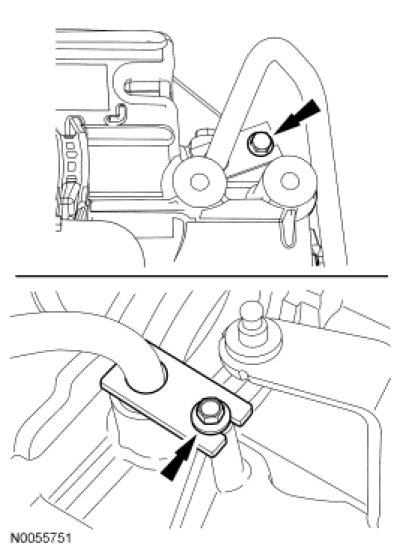 N0055751