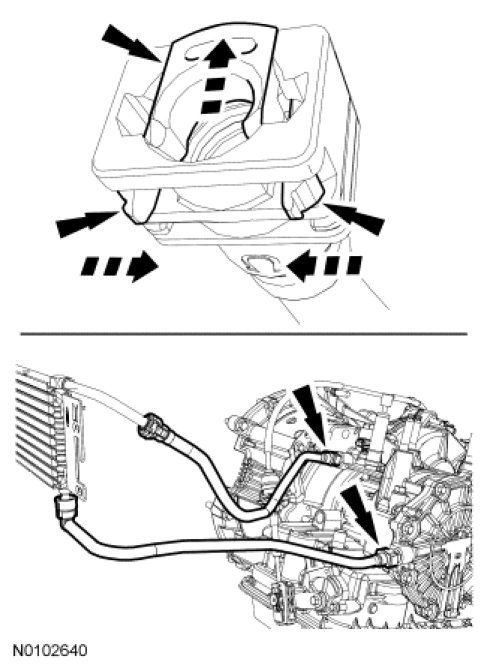 N0102640