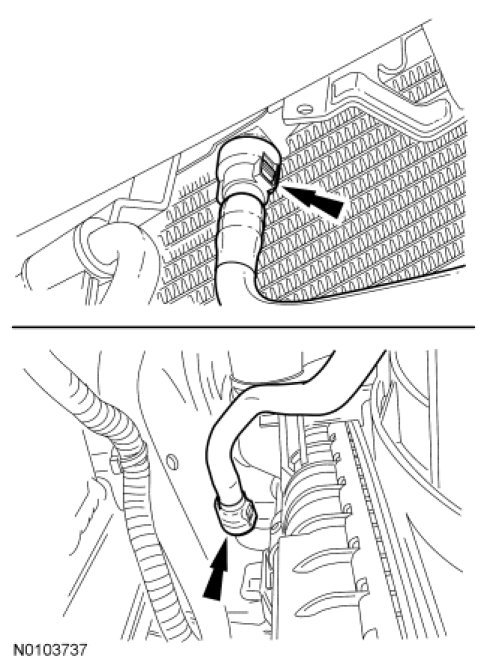 N0103737