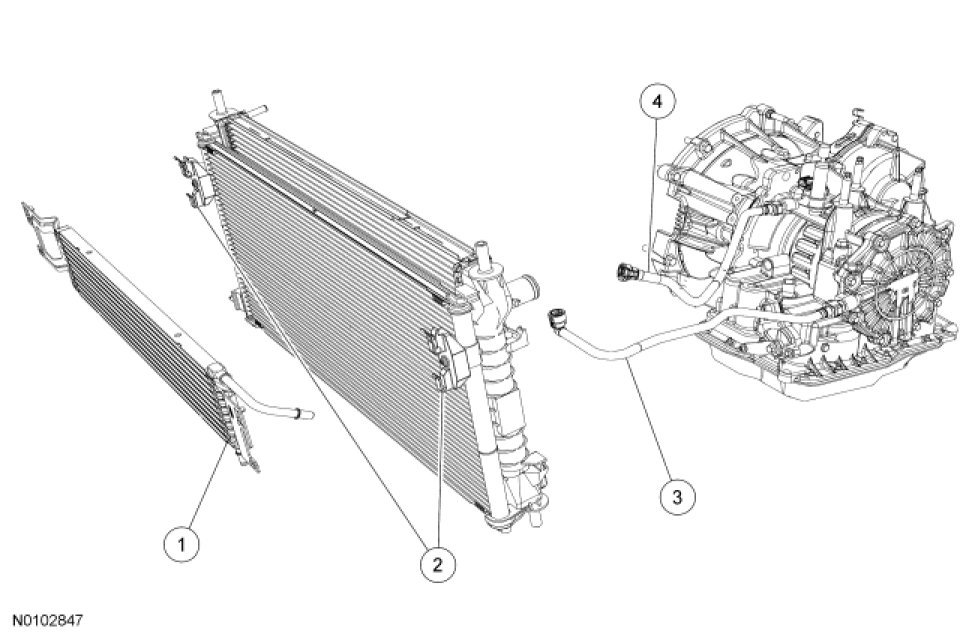 4
1
2
3
N0102847